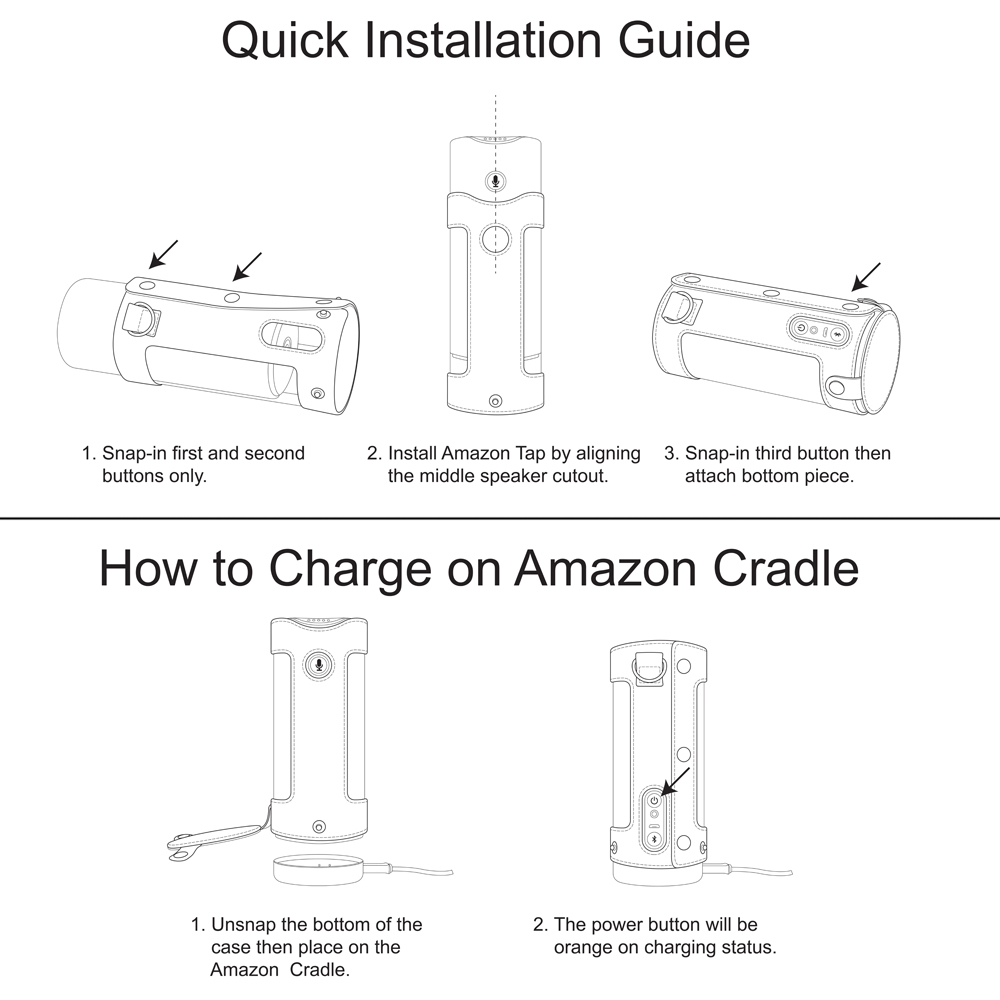 Quick Installation Guide

1. Snap-in first and second buttons only.

2. Install Amazon Tap by aligning the middle speaker cutout.

3. Snap-in third button then attach bottom piece.

How to Charge on Amazon Cradle

1. Unsnap the bottom of the case then place on the Amazon Cradle.

2. The power button will be orange on charging status.